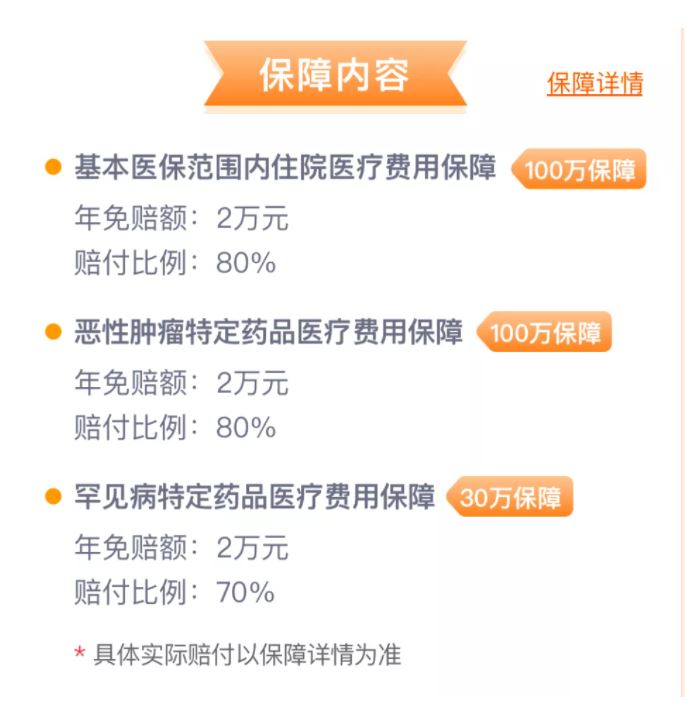 保障内容

保障详情

基本医保范围内住院医疗费用保障 100万保障

年免赔额：2万元
赔付比例：80%

恶性肿瘤特定药品医疗费用保障 100万保障

年免赔额：2万元
赔付比例：80%

罕见病特定药品医疗费用保障 30万保障

年免赔额：2万元
赔付比例：70%

* 具体实际赔付以保障详情为准